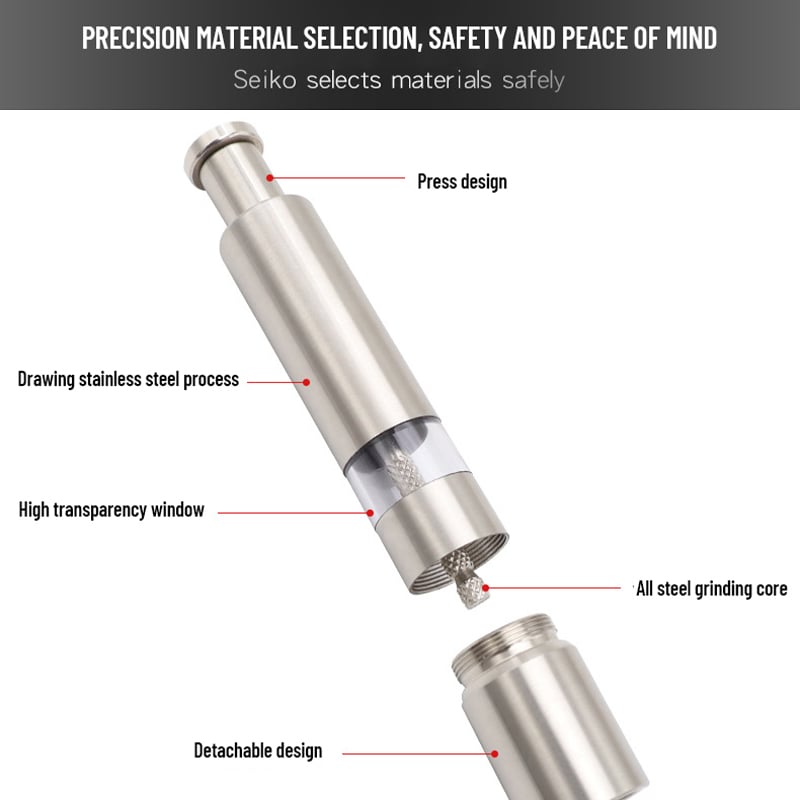 PRECISION MATERIAL SELECTION, SAFETY AND PEACE OF MIND

Seiko selects materials safely

Press design

Drawing stainless steel process

High transparency window

All steel grinding core

Detachable design