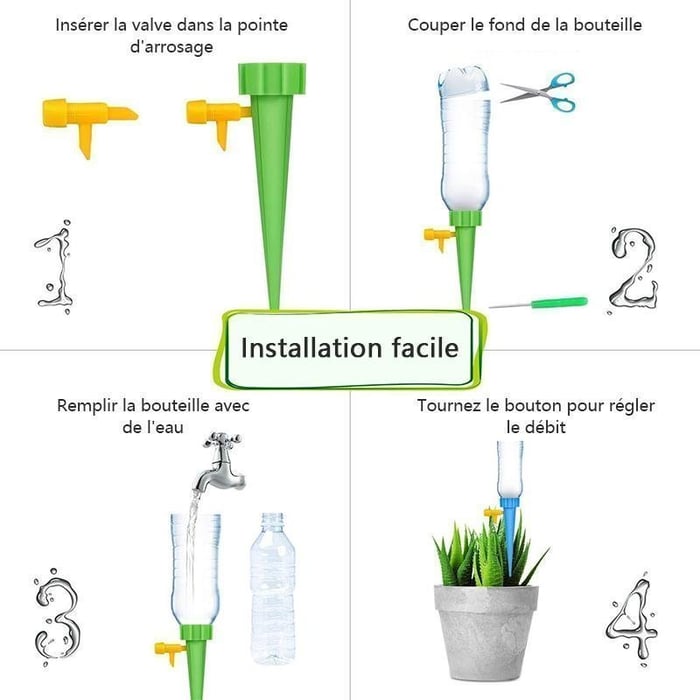 Insérer la valve dans la pointe d'arrosage

1

Couper le fond de la bouteille

2

Installation facile

Remplir la bouteille avec de l'eau

3

Tournez le bouton pour régler le débit

4