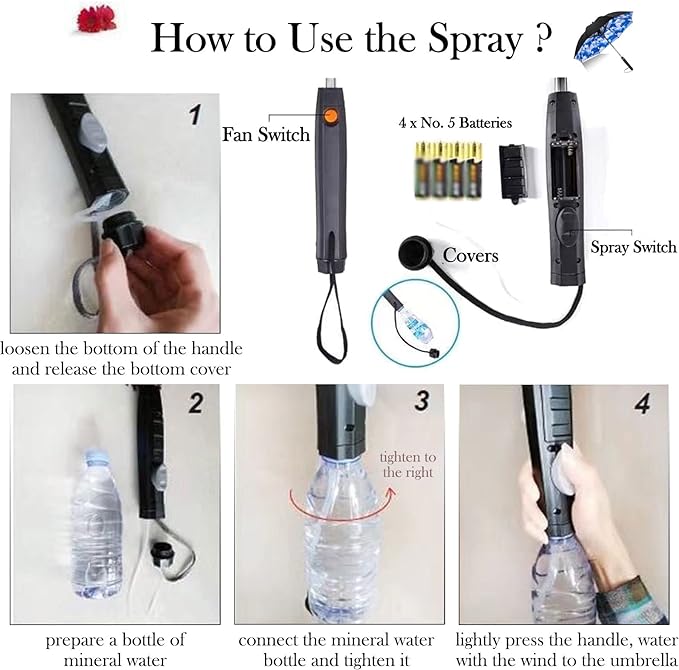 How to Use the Spray ?

1

loosen the bottom of the handle and release the bottom cover

Fan Switch

4 x No. 5 Batteries

Covers

Spray Switch

2

prepare a bottle of mineral water

3

tighten to the right

connect the mineral water bottle and tighten it

4

lightly press the handle, water with the wind to the umbrella