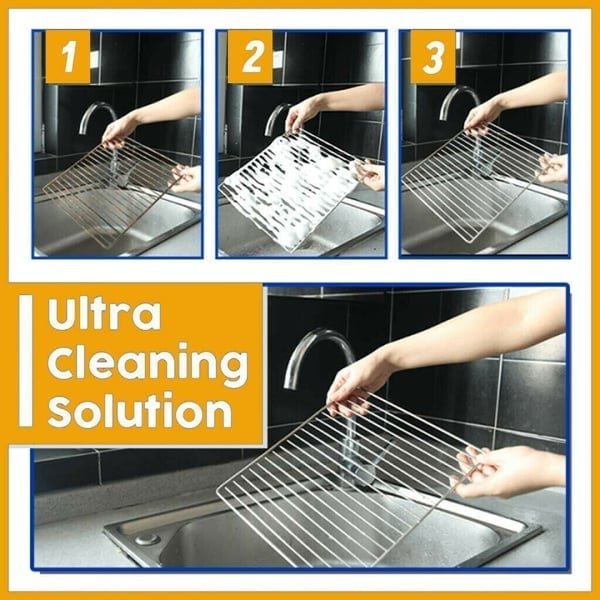 1

2

3

Ultra Cleaning Solution