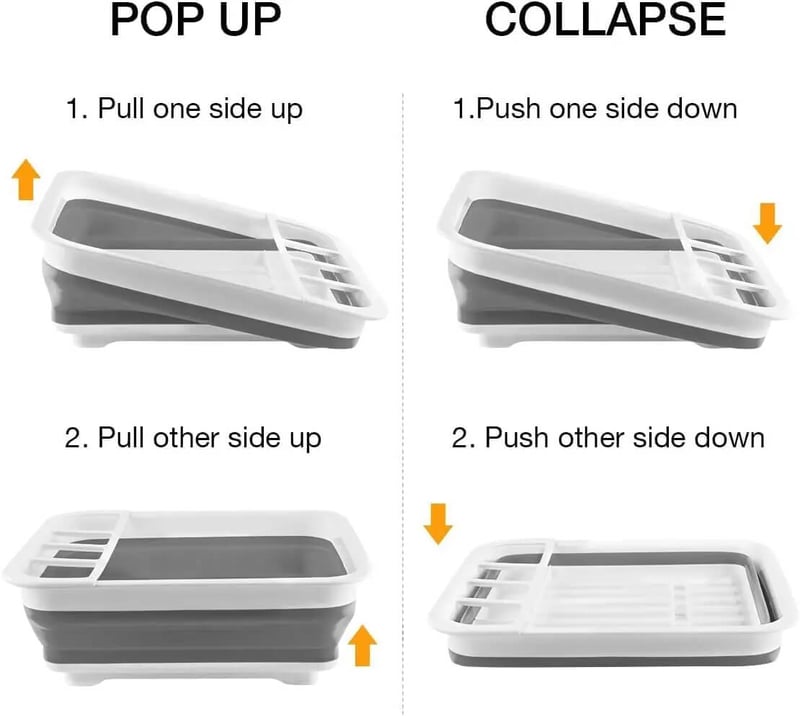 POP UP

1. Pull one side up

2. Pull other side up

COLLAPSE

1.Push one side down

2. Push other side down