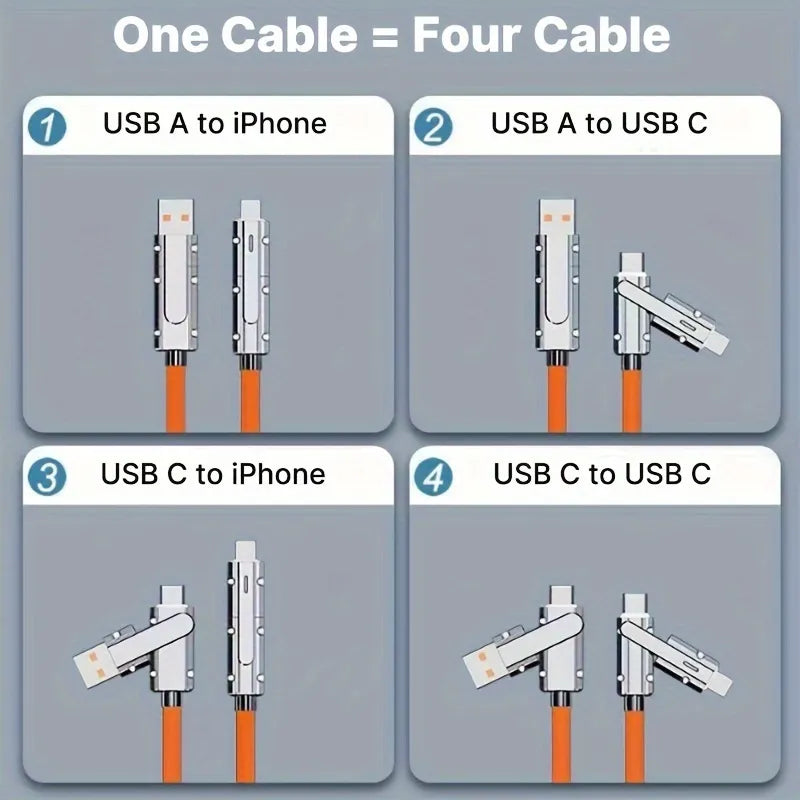 One Cable = Four Cable

1 USB A to iPhone

2 USB A to USB C

3 USB C to iPhone

4 USB C to USB C