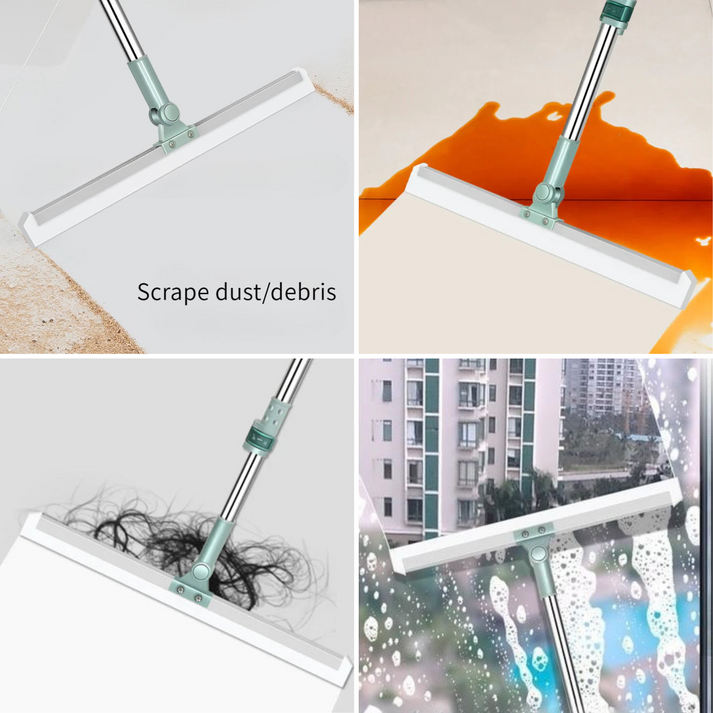 Scrape dust/debris