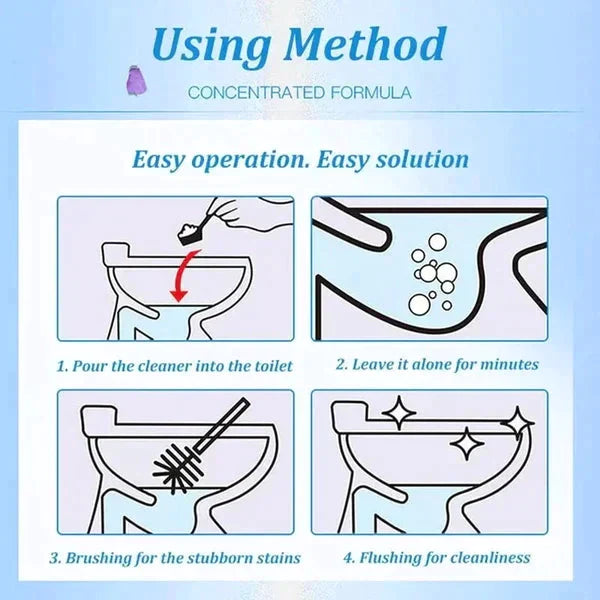 Using Method

CONCENTRATED FORMULA

Easy operation. Easy solution

1. Pour the cleaner into the toilet

2. Leave it alone for minutes

3. Brushing for the stubborn stains

4. Flushing for cleanliness