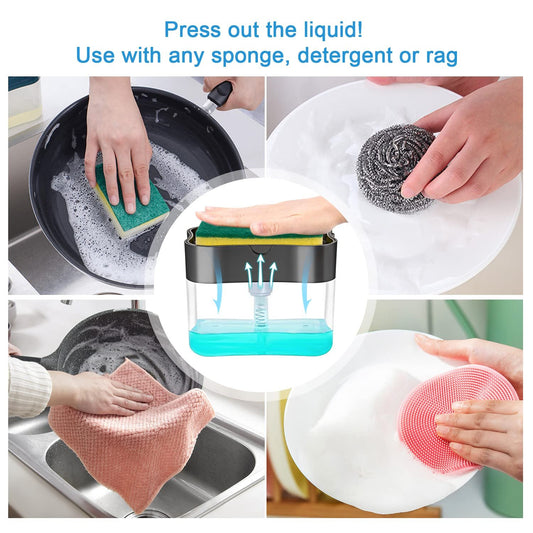 Press out the liquid!
Use with any sponge, detergent or rag