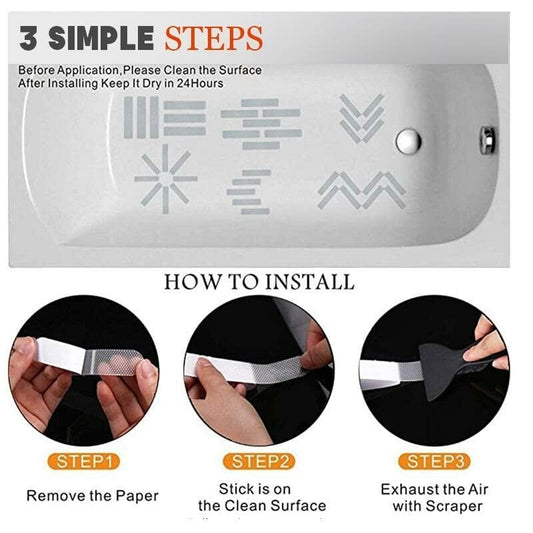 3 SIMPLE STEPS

Before Application,Please Clean the Surface
After Installing Keep It Dry in 24Hours

HOW TO INSTALL

STEP1
Remove the Paper

STEP2
Stick is on the Clean Surface

STEP3
Exhaust the Air with Scraper