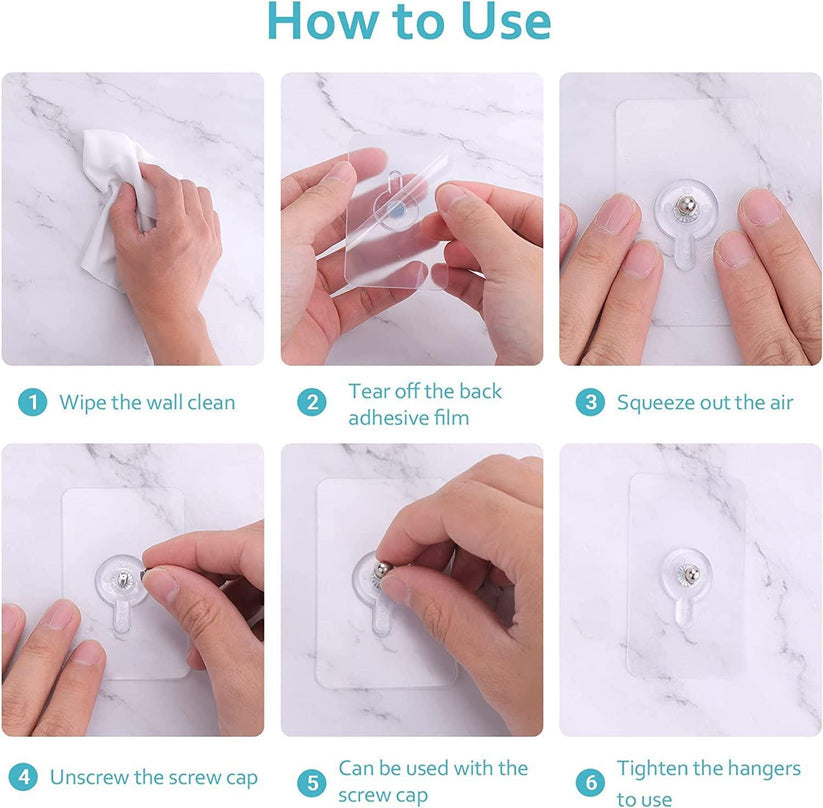 How to Use

1 Wipe the wall clean

2 Tear off the back adhesive film

3 Squeeze out the air

4 Unscrew the screw cap

5 Can be used with the screw cap

6 Tighten the hangers to use