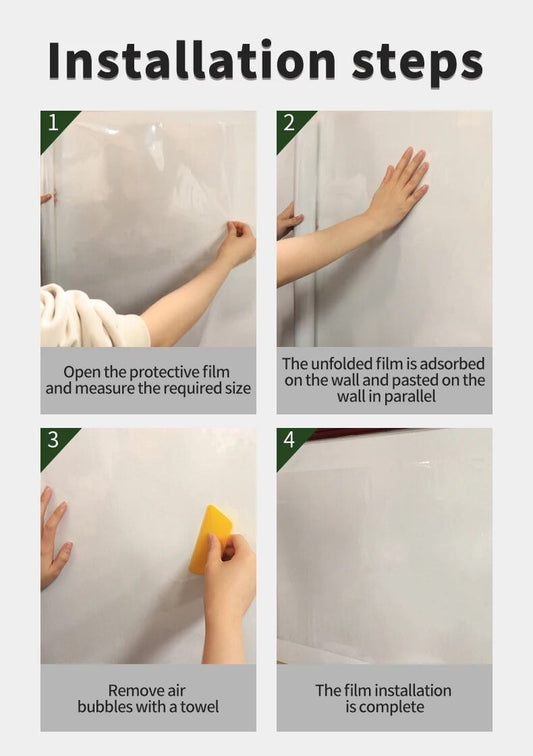 Installation steps

1

Open the protective film and measure the required size

2

The unfolded film is adsorbed on the wall and pasted on the wall in parallel

3

Remove air bubbles with a towel

4

The film installation is complete