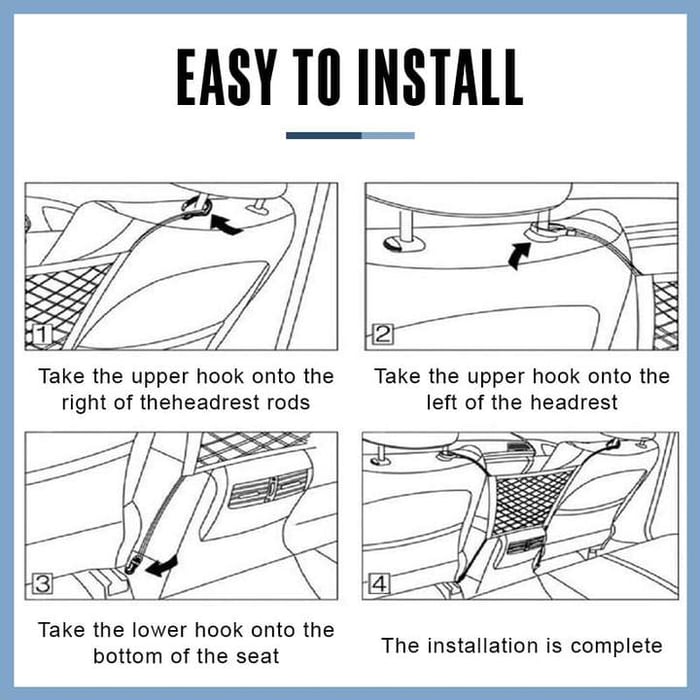 EASY TO INSTALL

1

Take the upper hook onto the right of theheadrest rods

2

Take the upper hook onto the left of the headrest

3

Take the lower hook onto the bottom of the seat

4

The installation is complete