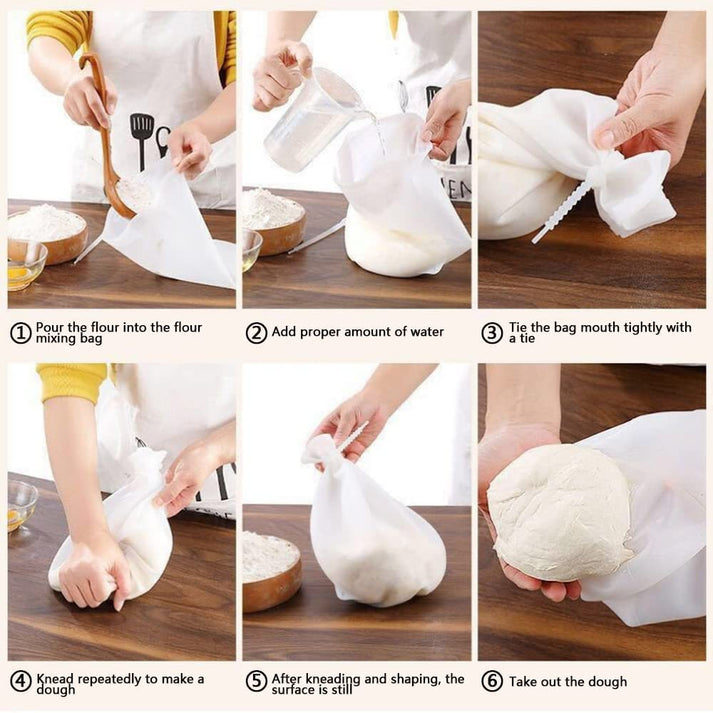 ① Pour the flour into the flour mixing bag

② Add proper amount of water

③ Tie the bag mouth tightly with a tie

④ Knead repeatedly to make a dough

⑤ After kneading and shaping, the surface is still

⑥ Take out the dough