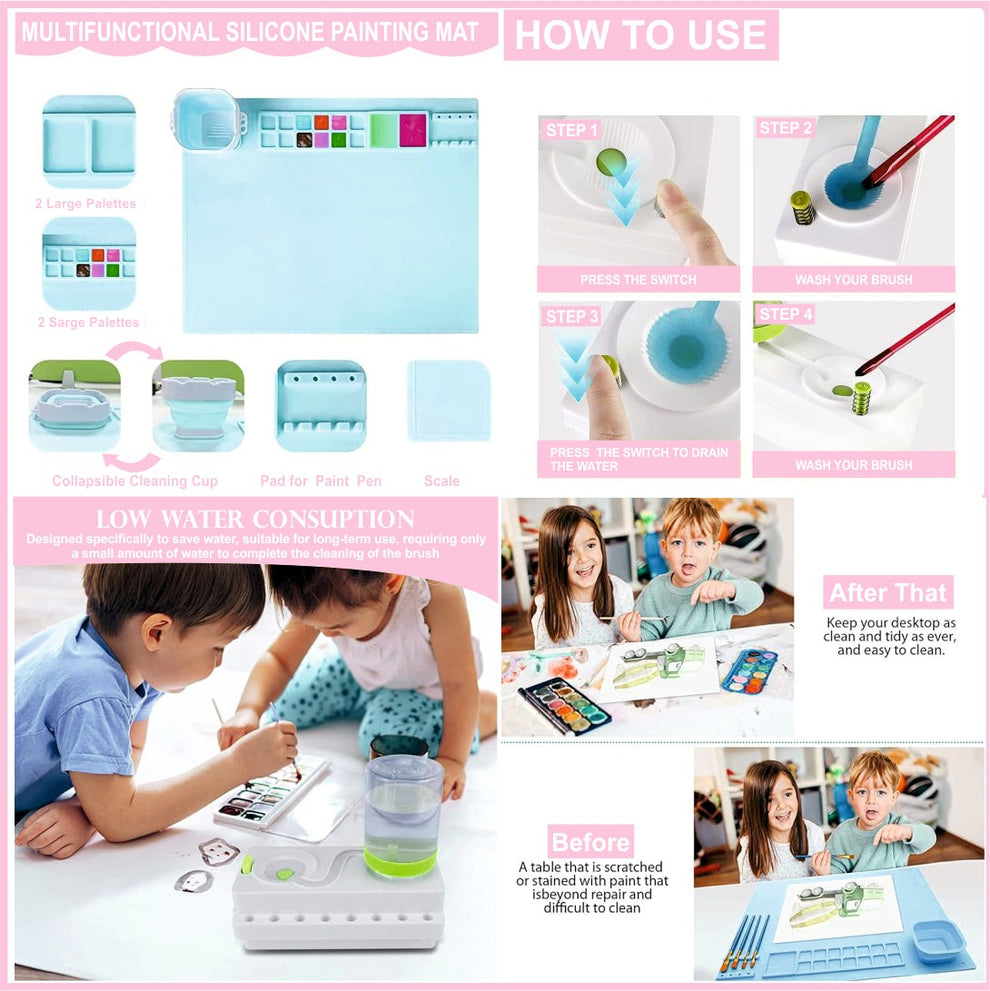 MULTIFUNCTIONAL SILICONE PAINTING MAT

2 Large Palettes

2 Sarge Palettes

Collapsible Cleaning Cup

Pad for Paint Pen

Scale

HOW TO USE

STEP 1
PRESS THE SWITCH

STEP 2
WASH YOUR BRUSH

STEP 3
PRESS THE SWITCH TO DRAIN THE WATER

STEP 4
WASH YOUR BRUSH

LOW WATER CONSUPTION
Designed specifically to save water, suitable for long-term use, requiring only a small amount of water to complete the cleaning of the brush

After That
Keep your desktop as clean and tidy as ever, and easy to clean.

Before
A table that is scratched or stained with paint that isbeyond repair and difficult to clean