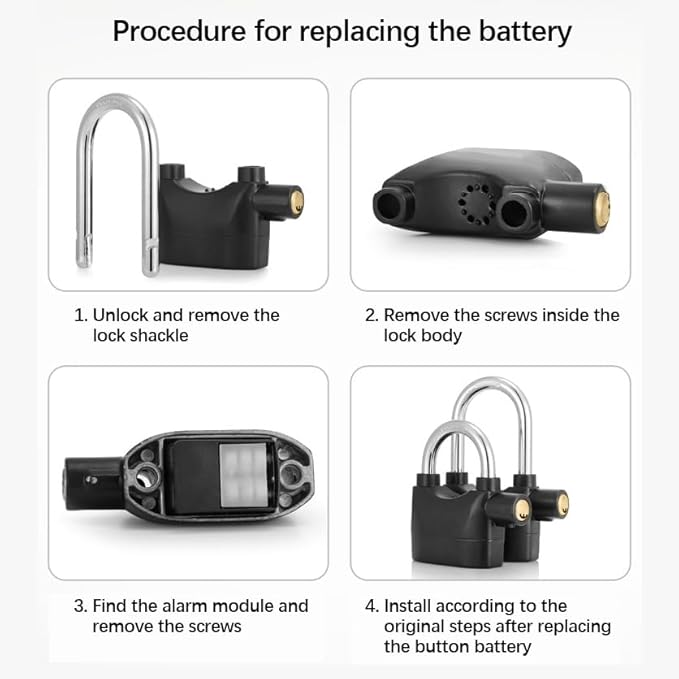 Procedure for replacing the battery

1. Unlock and remove the lock shackle

2. Remove the screws inside the lock body

3. Find the alarm module and remove the screws

4. Install according to the original steps after replacing the button battery