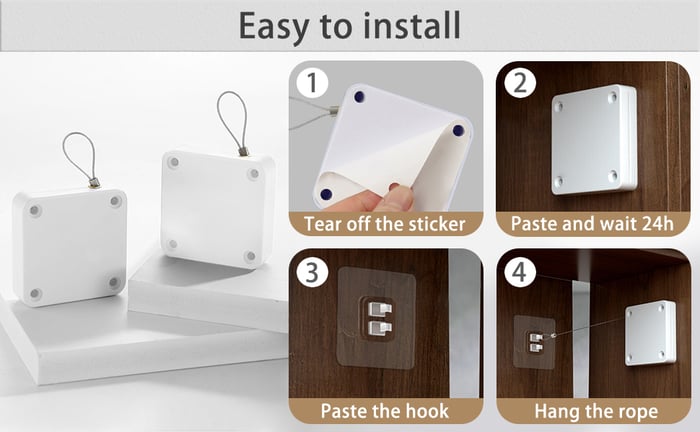 Easy to install

1
Tear off the sticker

2
Paste and wait 24h

3
Paste the hook

4
Hang the rope