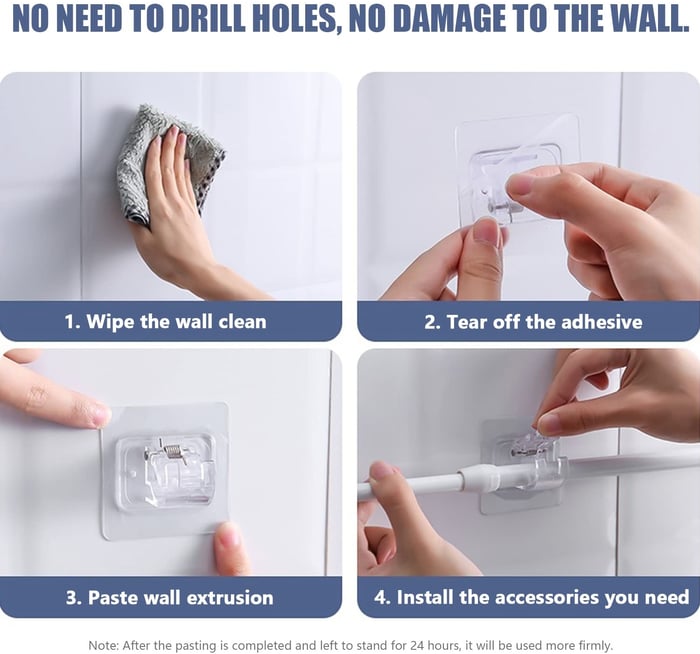 NO NEED TO DRILL HOLES, NO DAMAGE TO THE WALL.

1. Wipe the wall clean

2. Tear off the adhesive

3. Paste wall extrusion

4. Install the accessories you need

Note: After the pasting is completed and left to stand for 24 hours, it will be used more firmly.