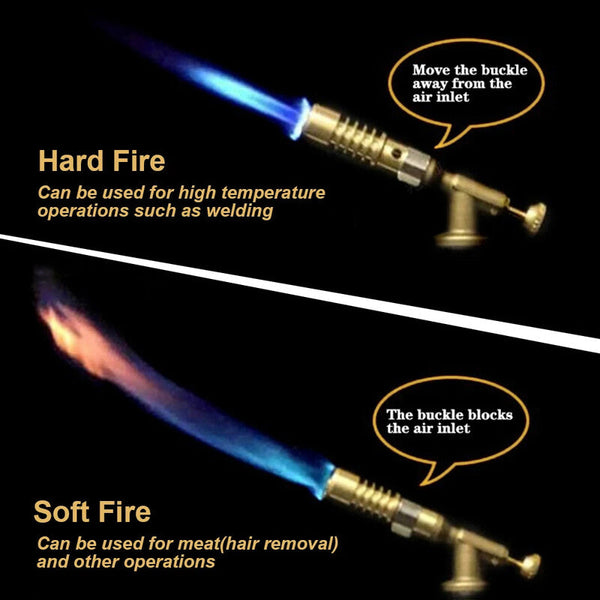 Move the buckle away from the air inlet

Hard Fire

Can be used for high temperature operations such as welding

The buckle blocks the air inlet

Soft Fire

Can be used for meat(hair removal) and other operations