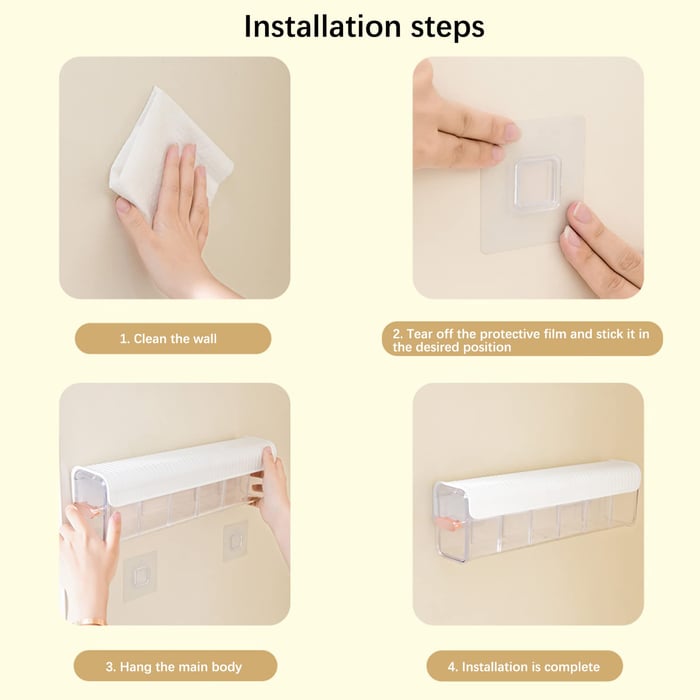 Installation steps

1. Clean the wall

2. Tear off the protective film and stick it in the desired position

3. Hang the main body

4. Installation is complete