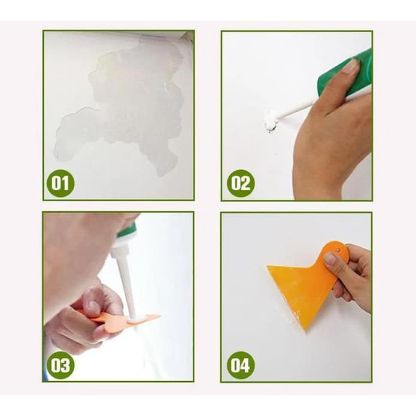 01

02

03

04