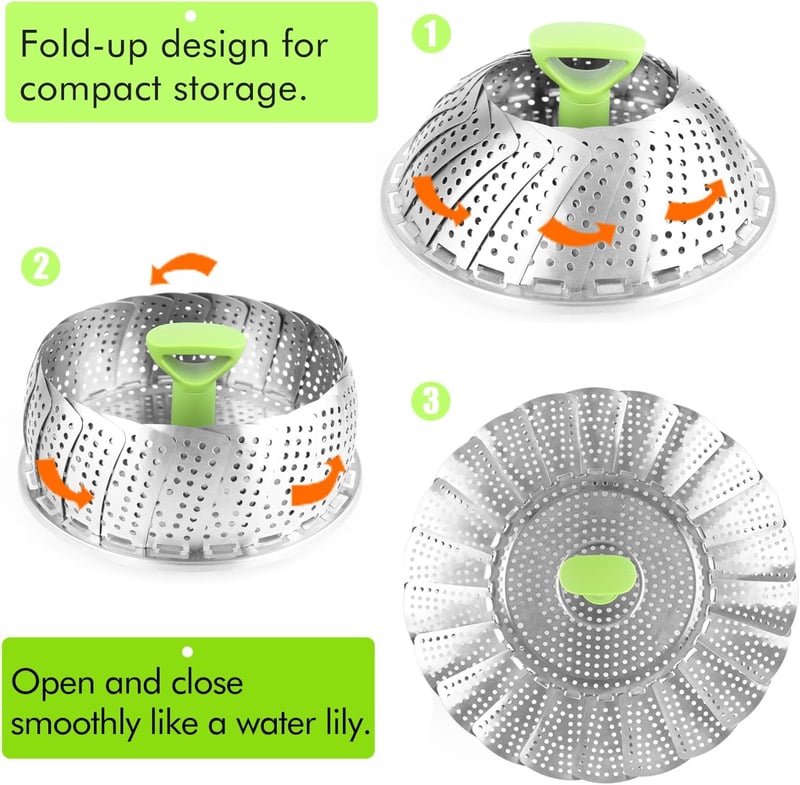 Fold-up design for compact storage.

1

2

3

Open and close smoothly like a water lily.