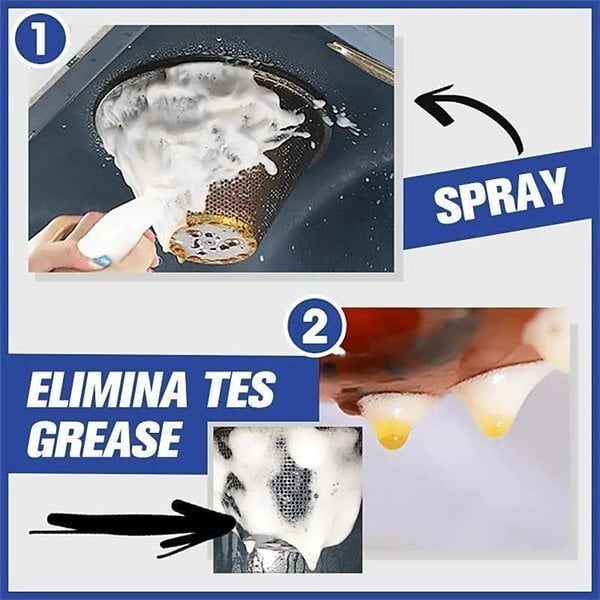 1

SPRAY

2

ELIMINA TES GREASE