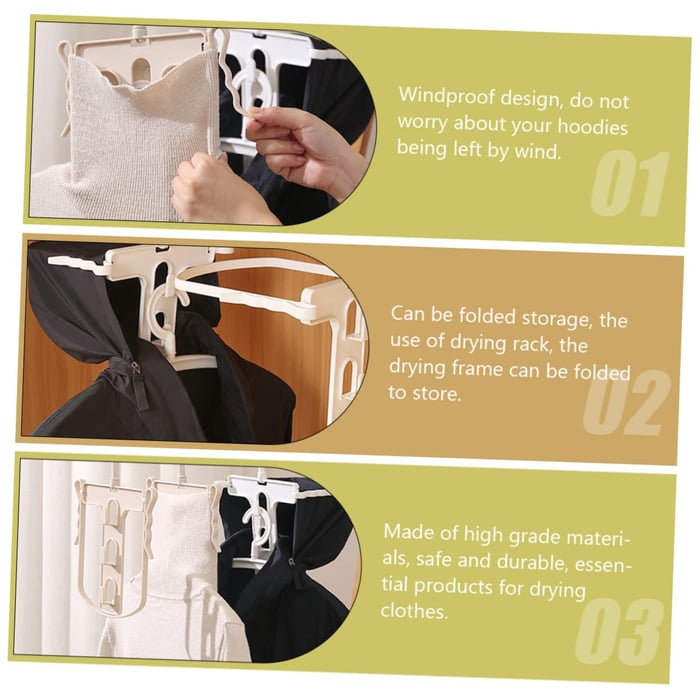 Windproof design, do not worry about your hoodies being left by wind.

01

Can be folded storage, the use of drying rack, the drying frame can be folded to store.

02

Made of high grade materials, safe and durable, essential products for drying clothes.

03