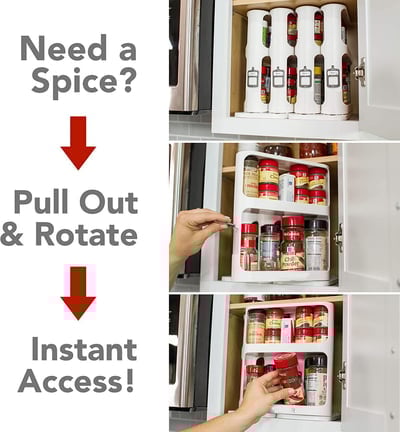 Need a Spice?

Pull Out & Rotate

Instant Access!