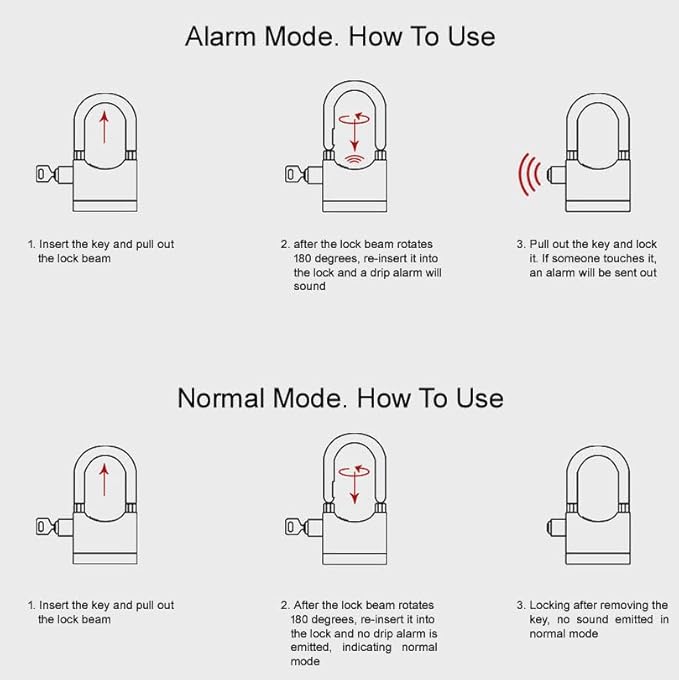 Alarm Mode. How To Use

1. Insert the key and pull out the lock beam

2. after the lock beam rotates 180 degrees, re-insert it into the lock and a drip alarm will sound

3. Pull out the key and lock it. If someone touches it, an alarm will be sent out

Normal Mode. How To Use

1. Insert the key and pull out the lock beam

2. After the lock beam rotates 180 degrees, re-insert it into the lock and no drip alarm is emitted, indicating normal mode

3. Locking after removing the key, no sound emitted in normal mode