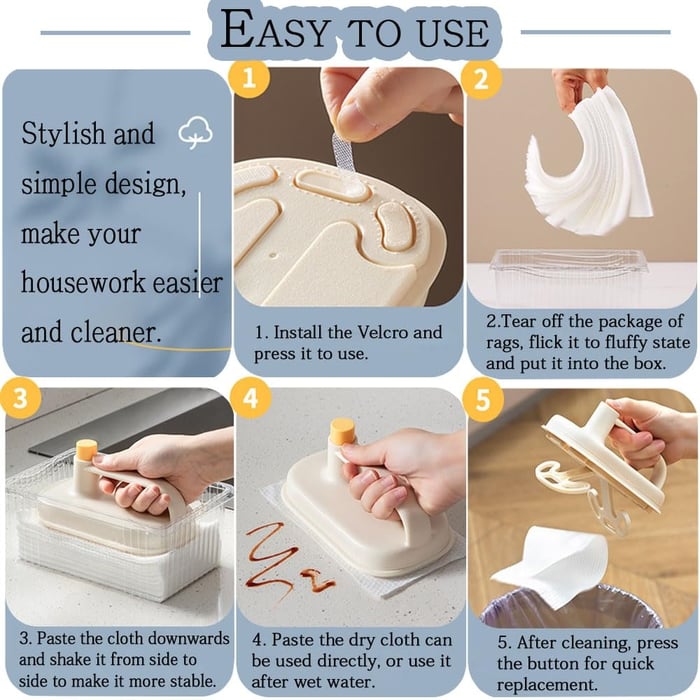 EASY TO USE

Stylish and simple design, make your housework easier and cleaner.

1

1. Install the Velcro and press it to use.

2

2.Tear off the package of rags, flick it to fluffy state and put it into the box.

3

3. Paste the cloth downwards and shake it from side to side to make it more stable.

4

4. Paste the dry cloth can be used directly, or use it after wet water.

5

5. After cleaning, press the button for quick replacement.