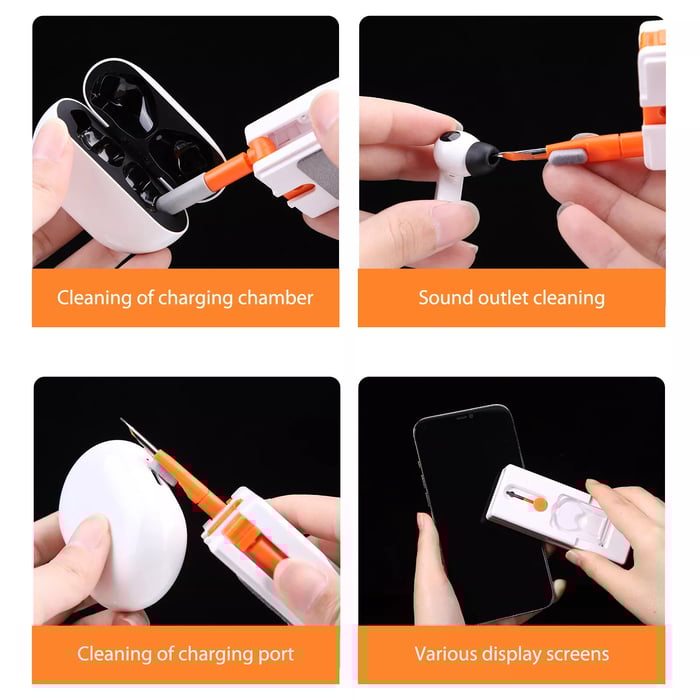 Cleaning of charging chamber

Sound outlet cleaning

Cleaning of charging port

Various display screens