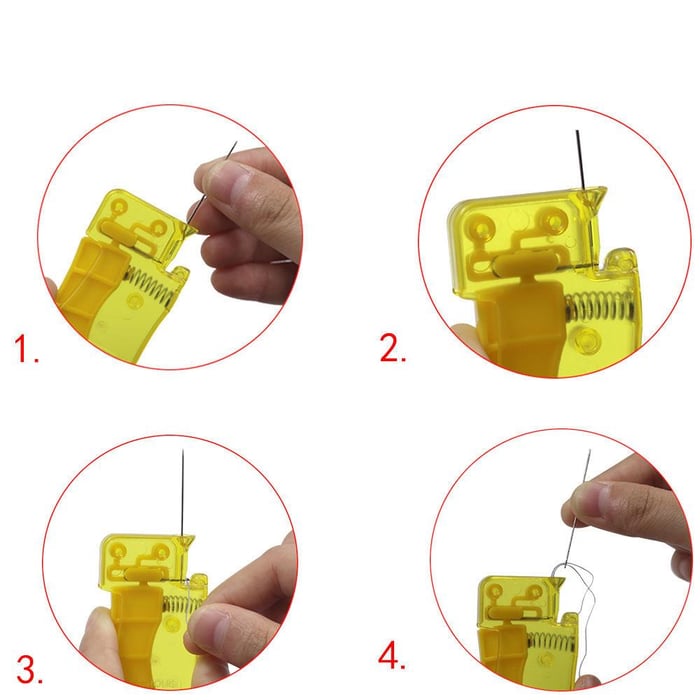 1.

2.

3.

4.