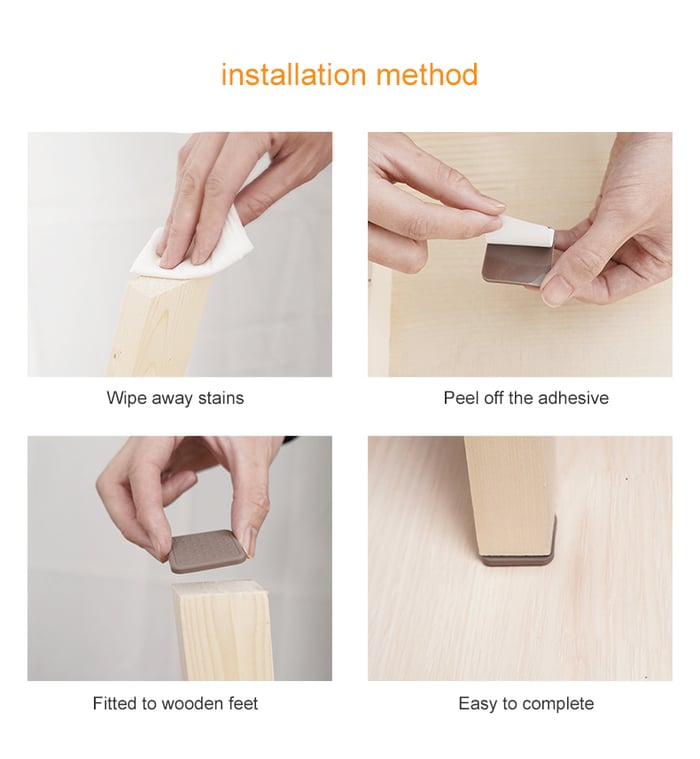 installation method

Wipe away stains

Peel off the adhesive

Fitted to wooden feet

Easy to complete