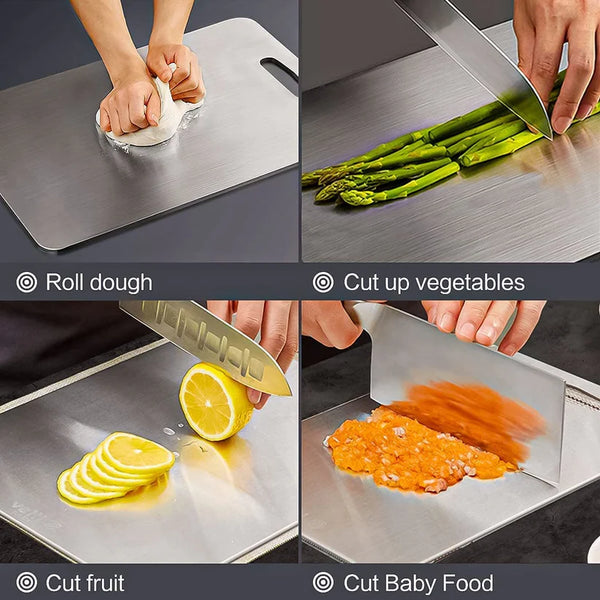 Roll dough

Cut up vegetables

Cut fruit

Cut Baby Food