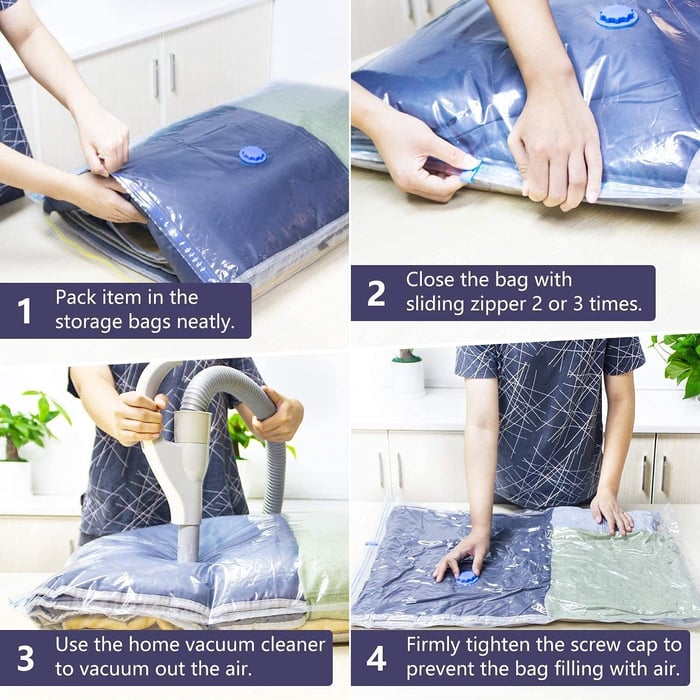 1 Pack item in the storage bags neatly.

2 Close the bag with sliding zipper 2 or 3 times.

3 Use the home vacuum cleaner to vacuum out the air.

4 Firmly tighten the screw cap to prevent the bag filling with air.