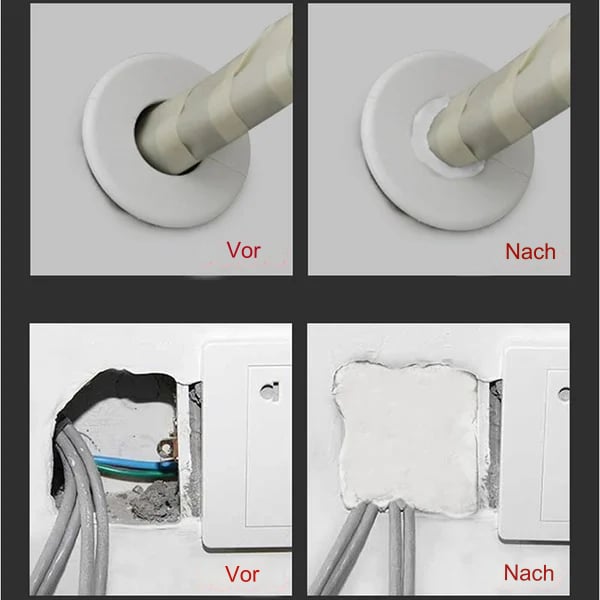 Vor

Nach

Vor

Nach