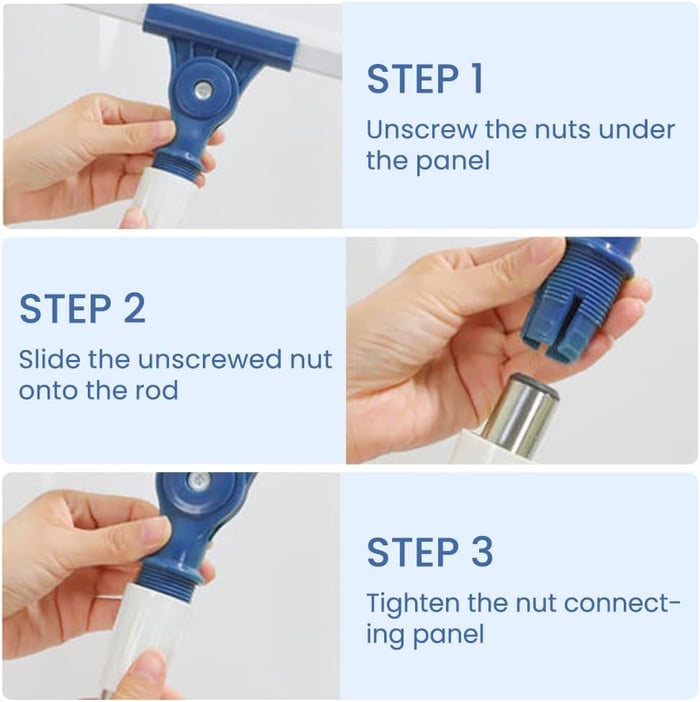 STEP 1
Unscrew the nuts under the panel

STEP 2
Slide the unscrewed nut onto the rod

STEP 3
Tighten the nut connecting panel