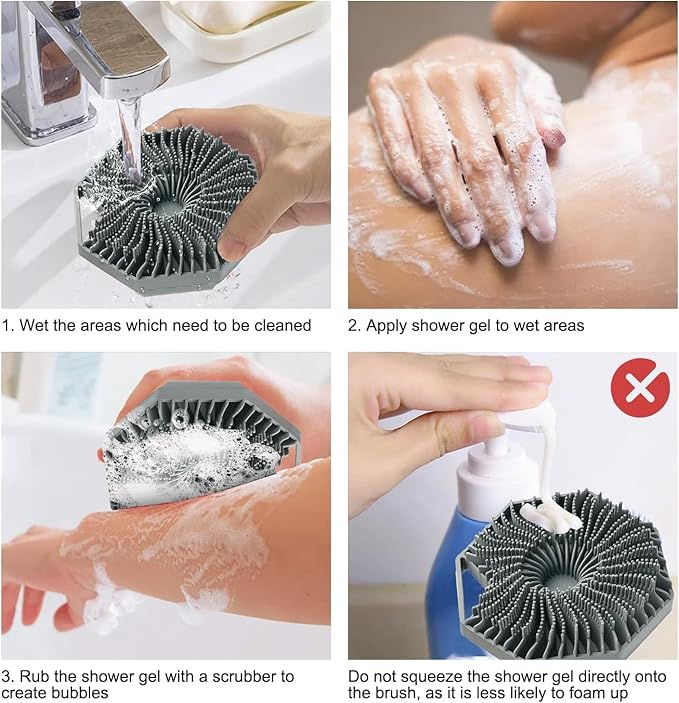 1. Wet the areas which need to be cleaned

2. Apply shower gel to wet areas

3. Rub the shower gel with a scrubber to create bubbles

Do not squeeze the shower gel directly onto the brush, as it is less likely to foam up