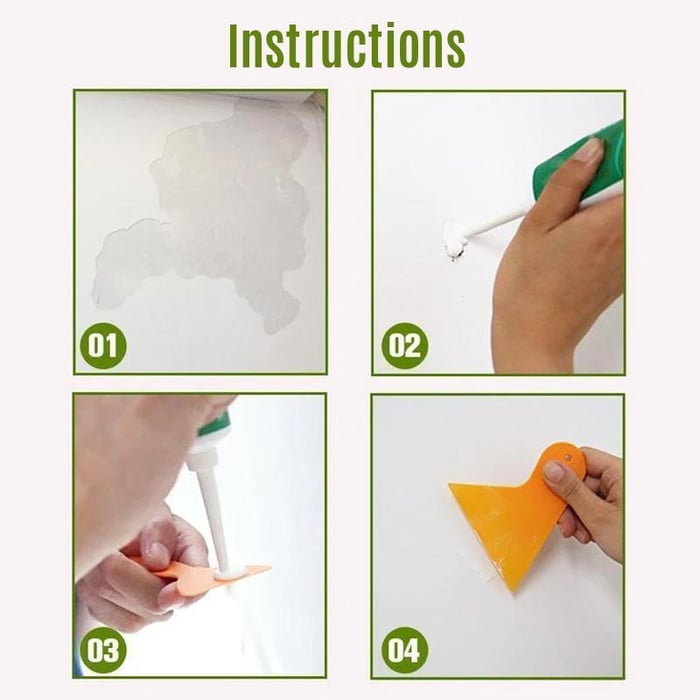 Instructions

01

02

03

04