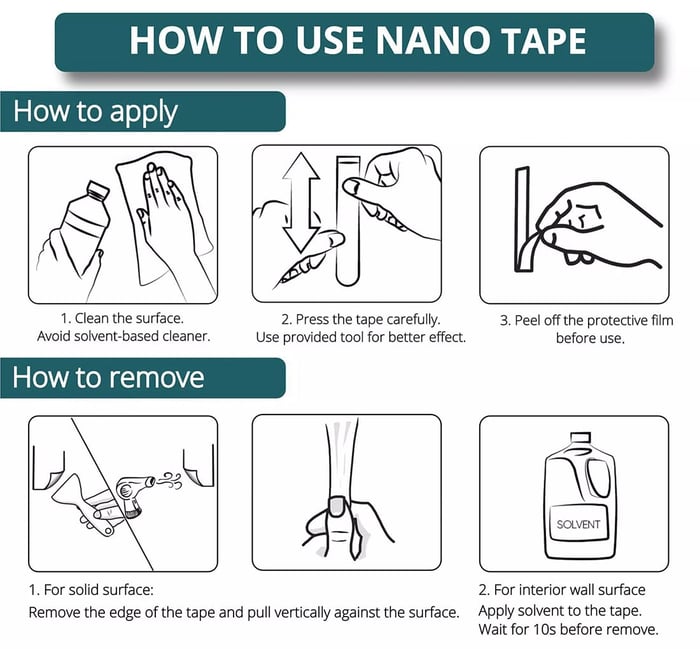 HOW TO USE NANO TAPE

How to apply

1. Clean the surface.
Avoid solvent-based cleaner.

2. Press the tape carefully.
Use provided tool for better effect.

3. Peel off the protective film before use.

How to remove

SOLVENT

1. For solid surface:
Remove the edge of the tape and pull vertically against the surface.

2. For interior wall surface
Apply solvent to the tape.
Wait for 10s before remove.