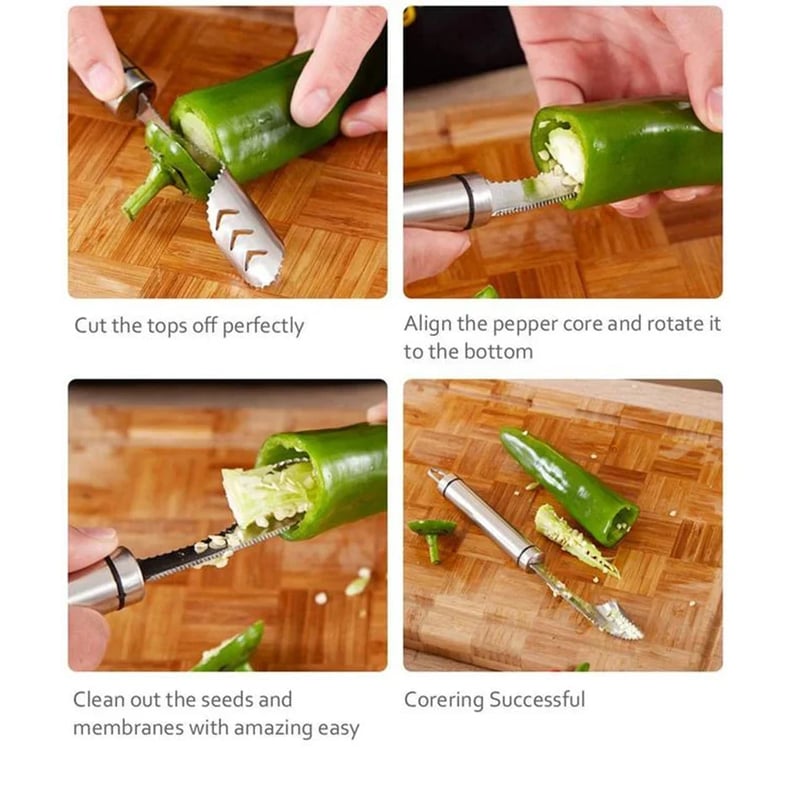 Cut the tops off perfectly

Align the pepper core and rotate it to the bottom

Clean out the seeds and membranes with amazing easy

Corering Successful