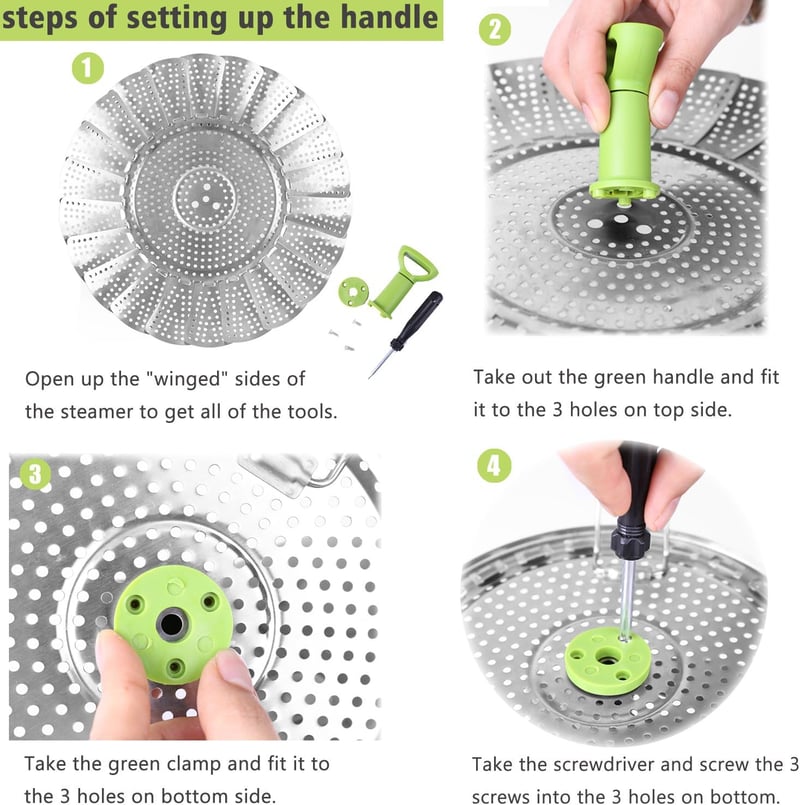 steps of setting up the handle

1

Open up the "winged" sides of the steamer to get all of the tools.

2

Take out the green handle and fit it to the 3 holes on top side.

3

Take the green clamp and fit it to the 3 holes on bottom side.

4

Take the screwdriver and screw the 3 screws into the 3 holes on bottom.