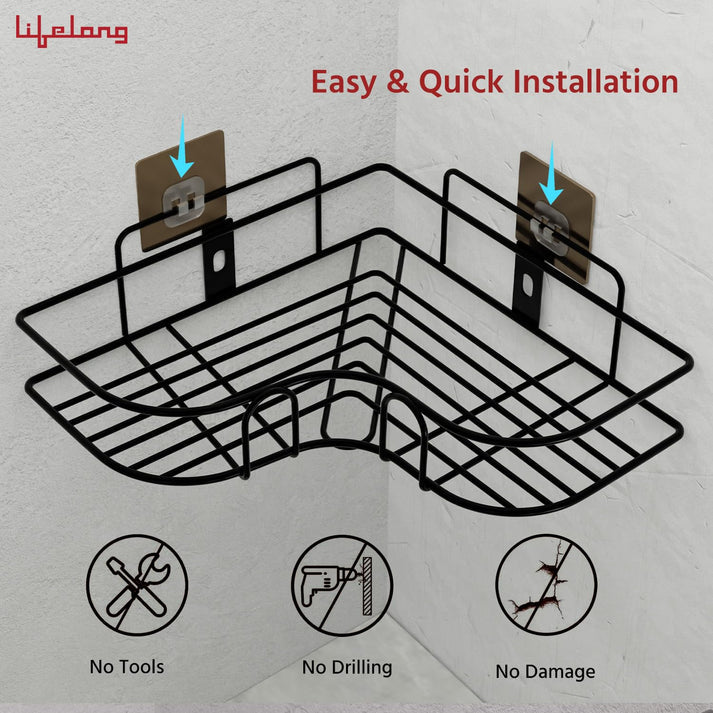 Lifelong

Easy & Quick Installation

No Tools

No Drilling

No Damage