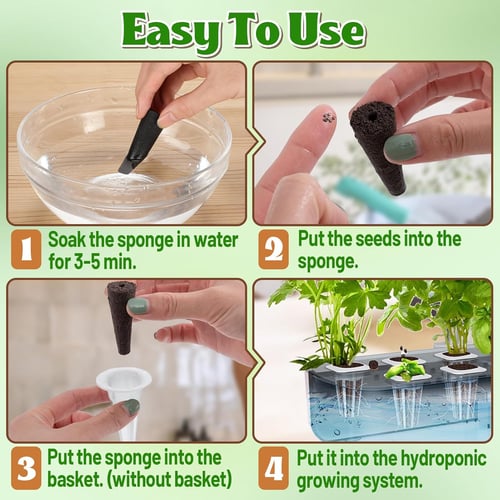 Easy To Use

1 Soak the sponge in water for 3-5 min.

2 Put the seeds into the sponge.

3 Put the sponge into the basket. (without basket)

4 Put it into the hydroponic growing system.