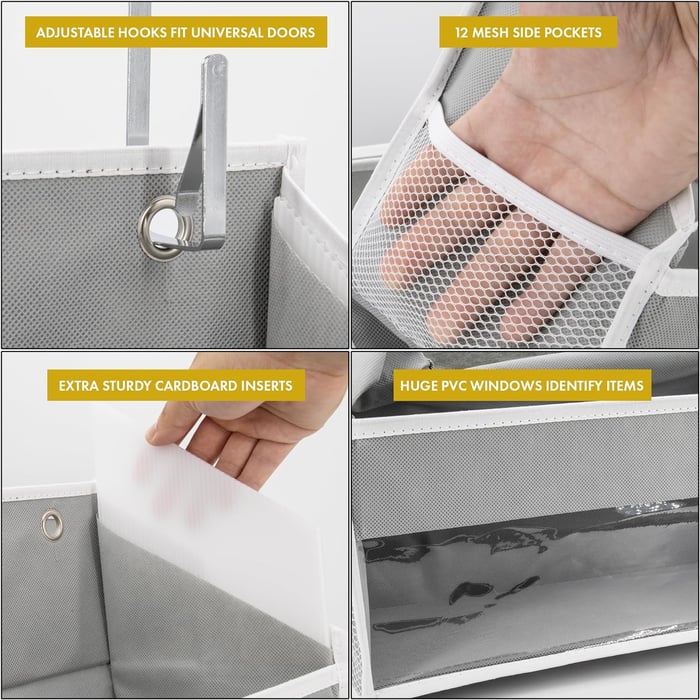 ADJUSTABLE HOOKS FIT UNIVERSAL DOORS

12 MESH SIDE POCKETS

EXTRA STURDY CARDBOARD INSERTS

HUGE PVC WINDOWS IDENTIFY ITEMS