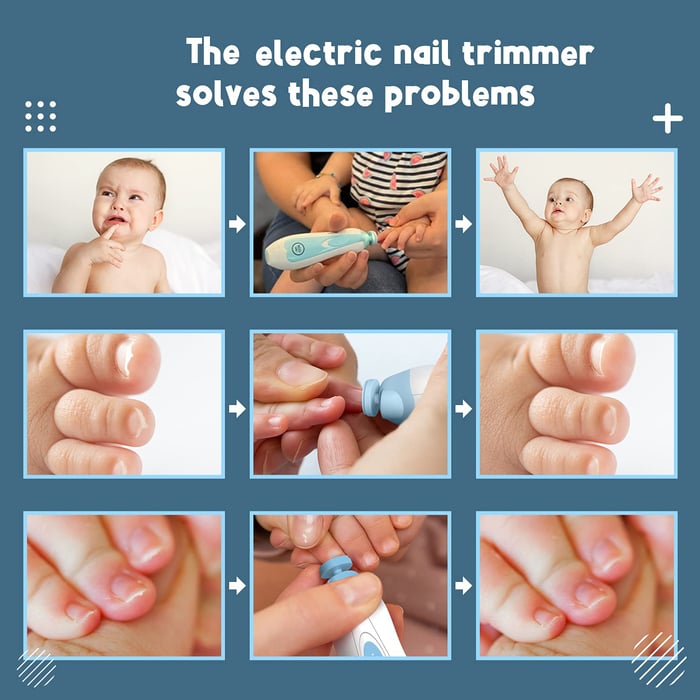 The electric nail trimmer solves these problems