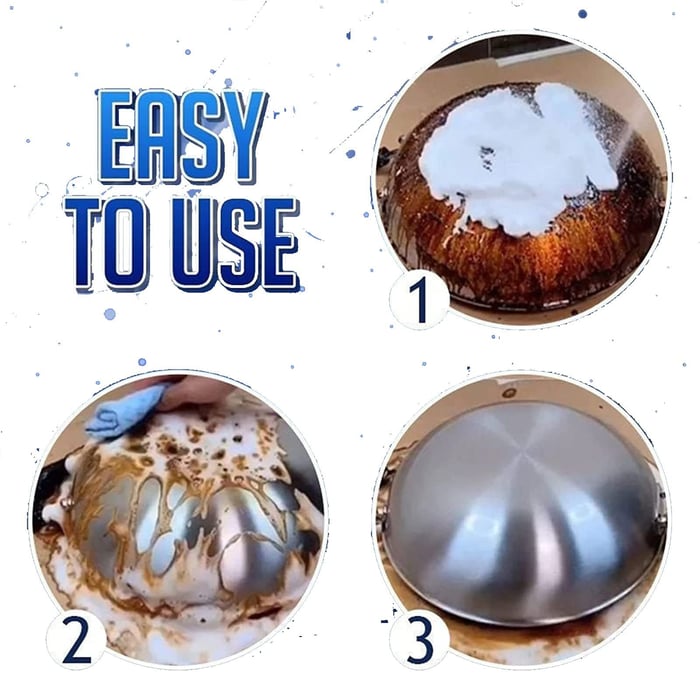 EASY TO USE

1

2

3