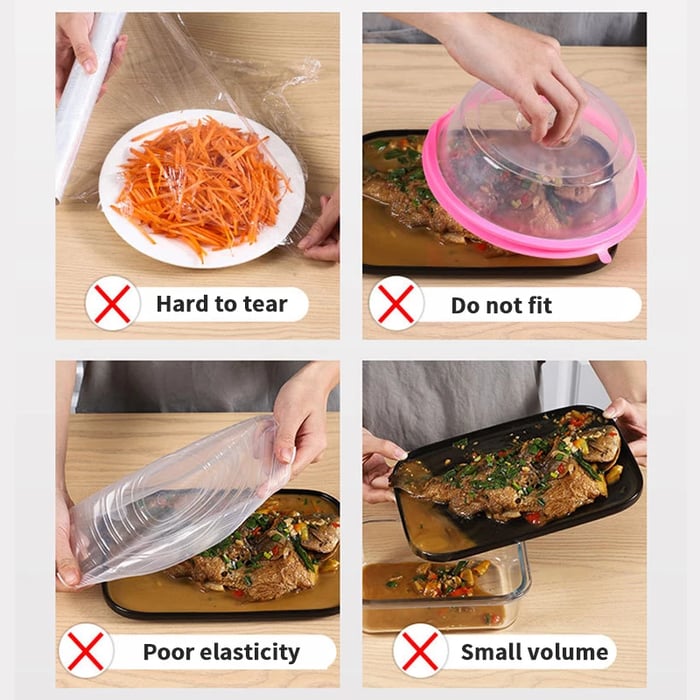 Hard to tear

Do not fit

Poor elasticity

Small volume