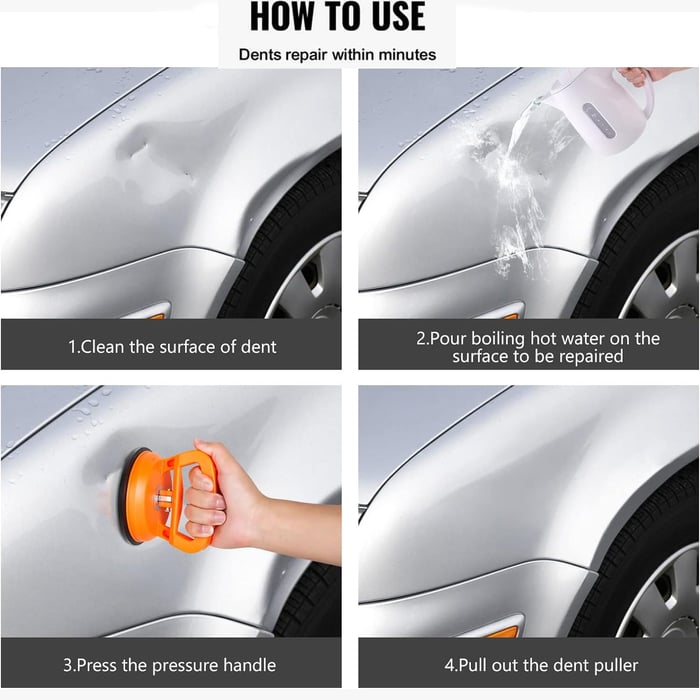 HOW TO USE

Dents repair within minutes

1.Clean the surface of dent

2.Pour boiling hot water on the surface to be repaired

3.Press the pressure handle

4.Pull out the dent puller