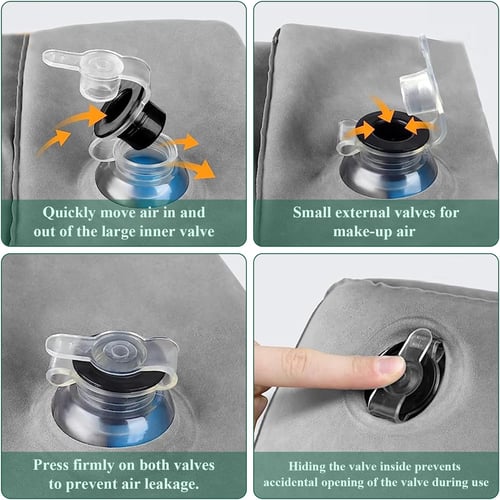 Quickly move air in and out of the large inner valve

Small external valves for make-up air

Press firmly on both valves to prevent air leakage.

Hiding the valve inside prevents accidental opening of the valve during use