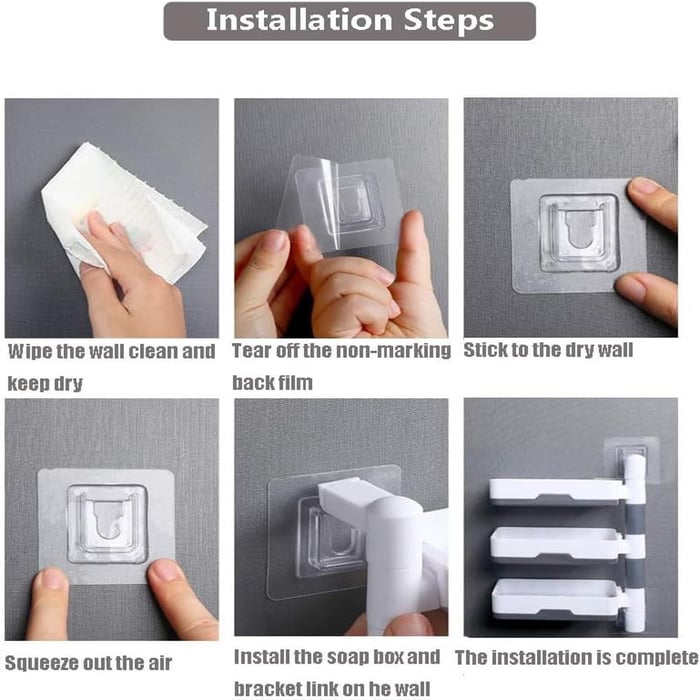 Installation Steps

Wipe the wall clean and keep dry

Tear off the non-marking back film

Stick to the dry wall

Squeeze out the air

Install the soap box and bracket link on he wall

The installation is complete