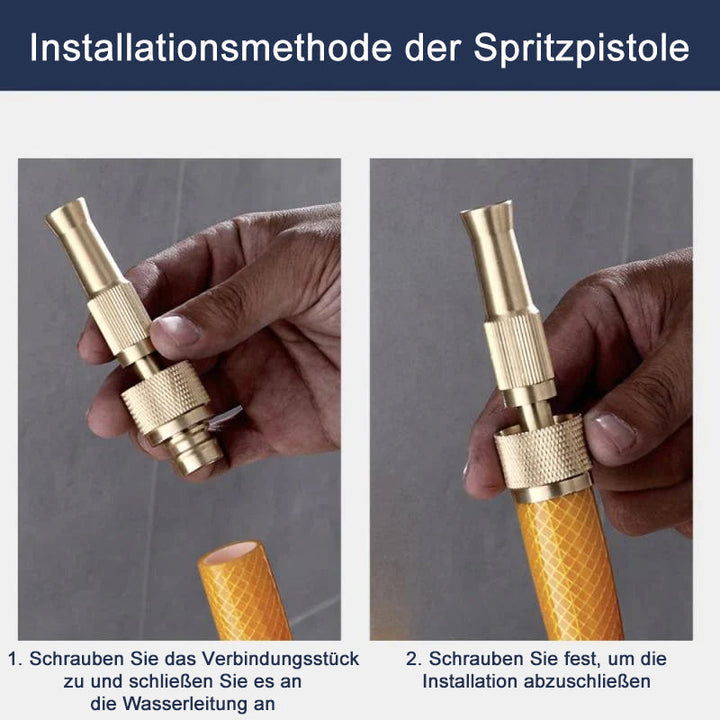 Installationsmethode der Spritzpistole

1. Schrauben Sie das Verbindungsstück zu und schließen Sie es an die Wasserleitung an

2. Schrauben Sie fest, um die Installation abzuschließen