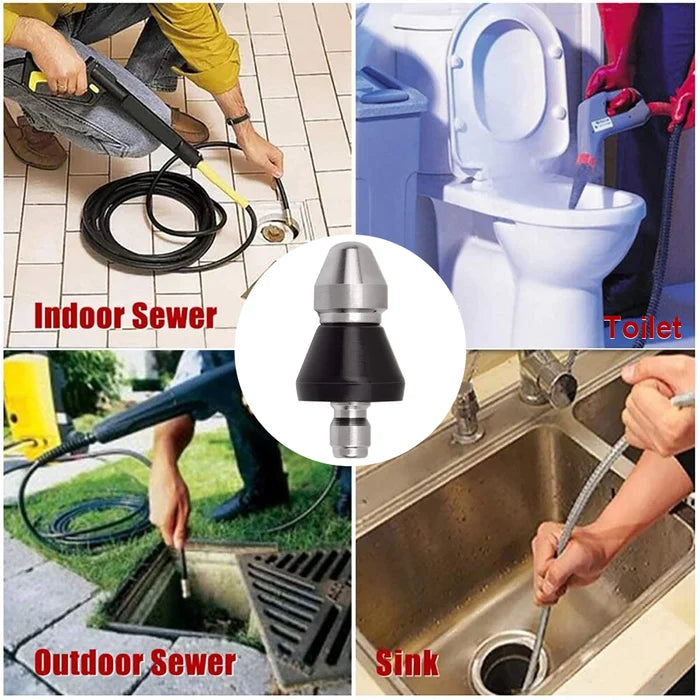 Indoor Sewer

Toilet

Outdoor Sewer

Sink